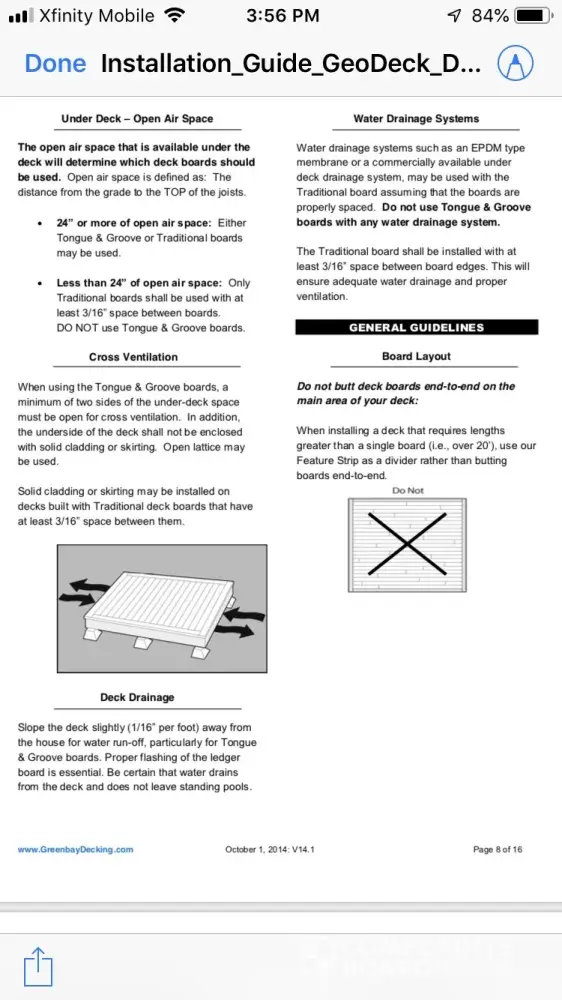 Xfinity Mobile 3:56 PM 84%

Done Installation_Guide_GeoDeck_D...

Under Deck – Open Air Space

The open air space that is available under the deck will determine which deck boards should be used. Open air space is defined as: The distance from the grade to the TOP of the joists.

• 24" or more of open air space: Either Tongue & Groove or Traditional boards may be used.

• Less than 24" of open air space: Only Traditional boards shall be used with at least 3/16" space between boards. DO NOT use Tongue & Groove boards.

Cross Ventilation

When using the Tongue & Groove boards, a minimum of two sides of the under-deck space must be open for cross ventilation. In addition, the underside of the deck shall not be enclosed with solid cladding or skirting. Open lattice may be used.

Solid cladding or skirting may be installed on decks built with Traditional deck boards that have at least 3/16" space between them.

Deck Drainage

Slope the deck slightly (1/16" per foot) away from the house for water run-off, particularly for Tongue & Groove boards. Proper flashing of the ledger board is essential. Be certain that water drains from the deck and does not leave standing pools.

Water Drainage Systems

Water drainage systems such as an EPDM type membrane or a commercially available under deck drainage system, may be used with the Traditional board assuming that the boards are properly spaced. Do not use Tongue & Groove boards with any water drainage system.

The Traditional board shall be installed with at least 3/16" space between board edges. This will ensure adequate water drainage and proper ventilation.

GENERAL GUIDELINES

Board Layout

Do not butt deck boards end-to-end on the main area of your deck:

When installing a deck that requires lengths greater than a single board (i.e., over 20'), use our Feature Strip as a divider rather than butting boards end-to-end.

Do Not

www.GreenbayDecking.com October 1, 2014: V14.1 Page 8 of 16